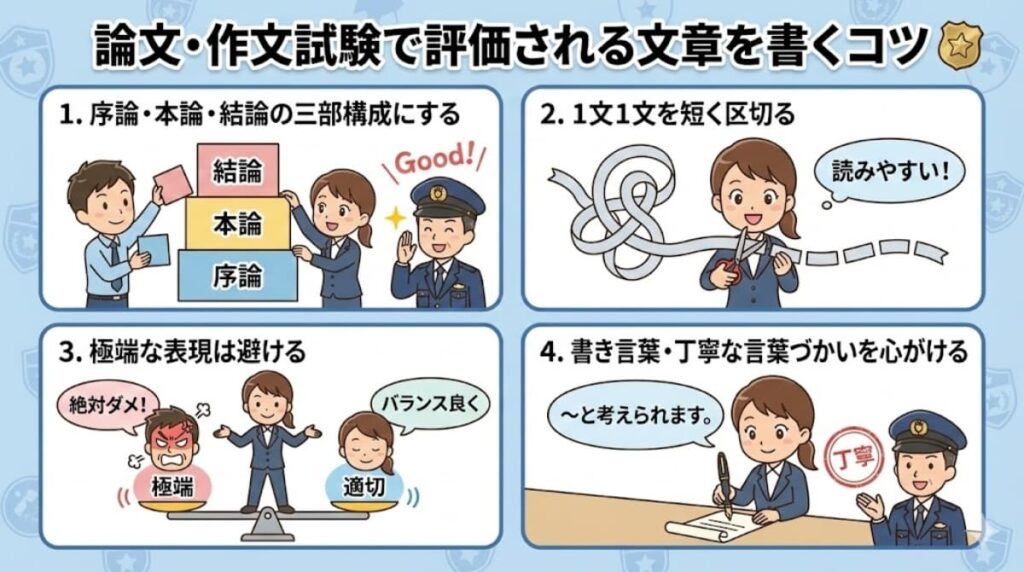 論文・作文試験で評価される文章を書くコツ

1. 序論・本論・結論の三部構成にする

結論
本論
序論

Good!

2. 1文1文を短く区切る

読みやすい!

3. 極端な表現は避ける

絶対ダメ!

バランス良く

極端

適切

4. 書き言葉・丁寧な言葉づかいを心がける

〜と考えられます。

丁寧